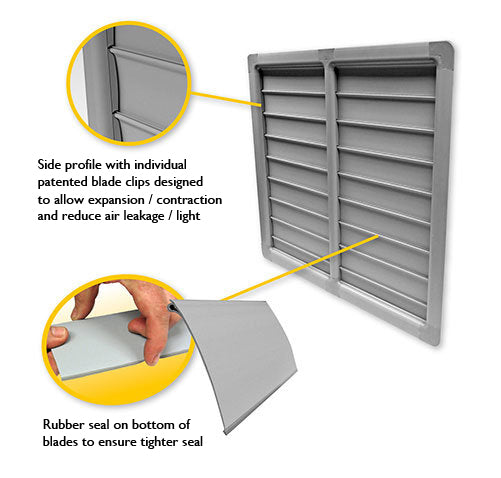 Side profile with individual patented blade clips designed to allow expansion / contraction and reduce air leakage / light

Rubber seal on bottom of blades to ensure tighter seal